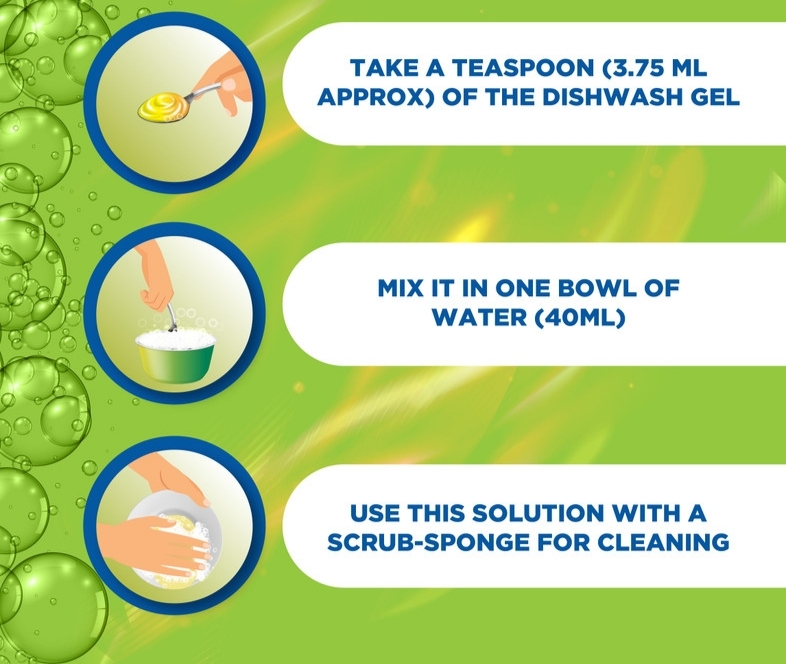 TAKE A TEASPOON (3.75 ML APPROX) OF THE DISHWASH GEL

MIX IT IN ONE BOWL OF WATER (40ML)

USE THIS SOLUTION WITH A SCRUB-SPONGE FOR CLEANING